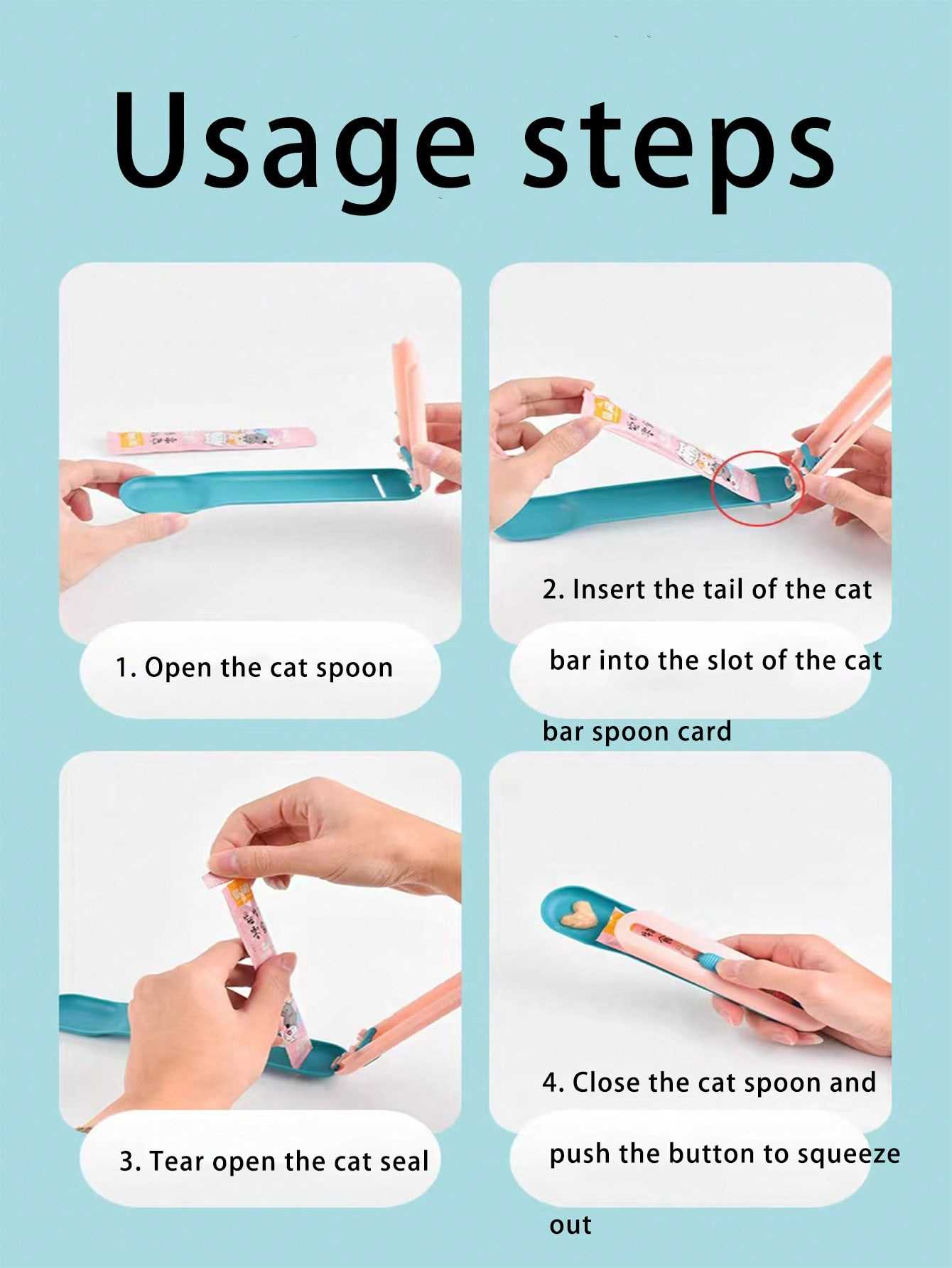 Usage steps

1. Open the cat spoon

2. Insert the tail of the cat bar into the slot of the cat bar spoon card

3. Tear open the cat seal

4. Close the cat spoon and push the button to squeeze out