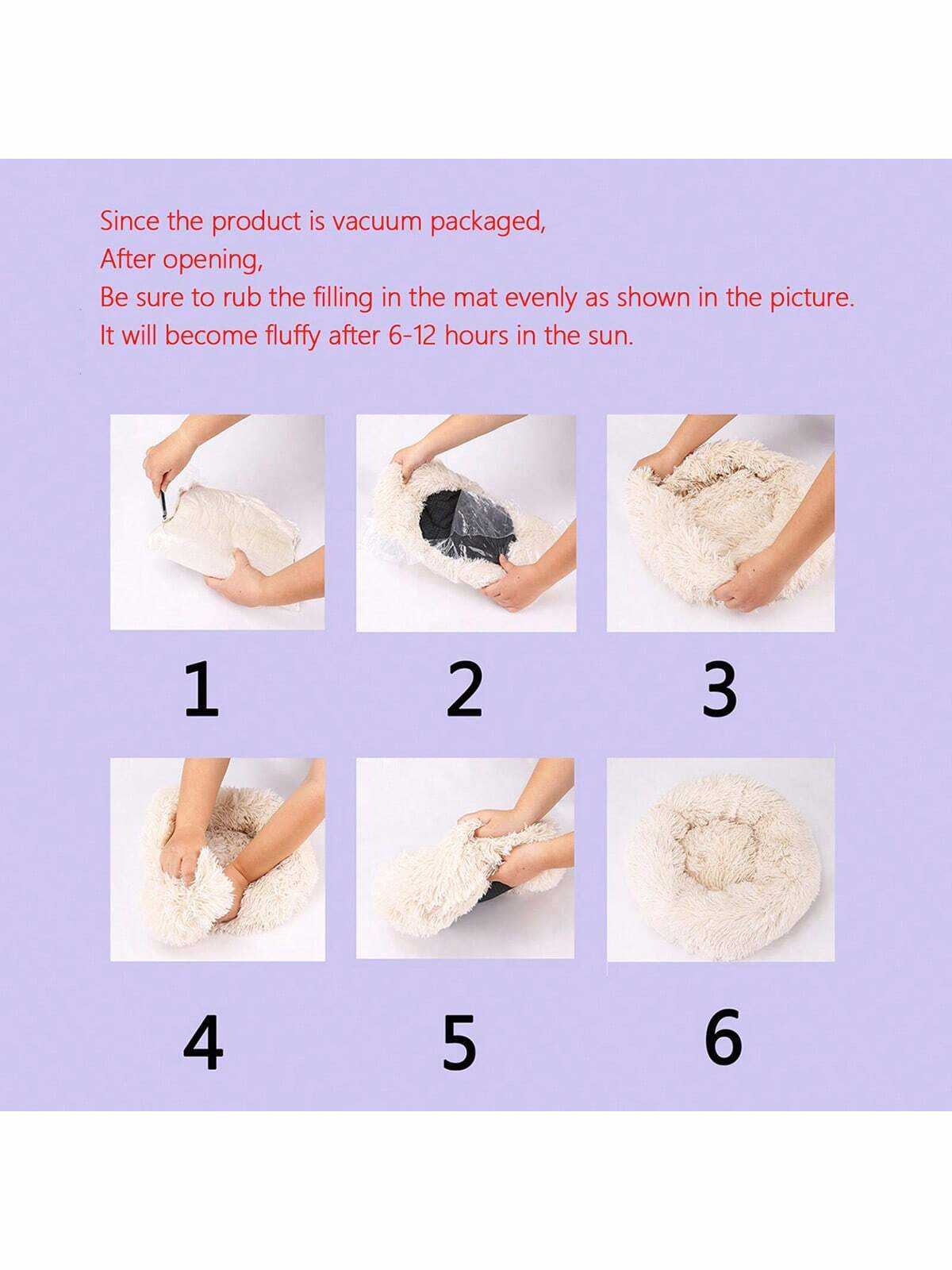 Since the product is vacuum packaged,
After opening,
Be sure to rub the filling in the mat evenly as shown in the picture.
It will become fluffy after 6-12 hours in the sun.

1

2

3

4

5

6