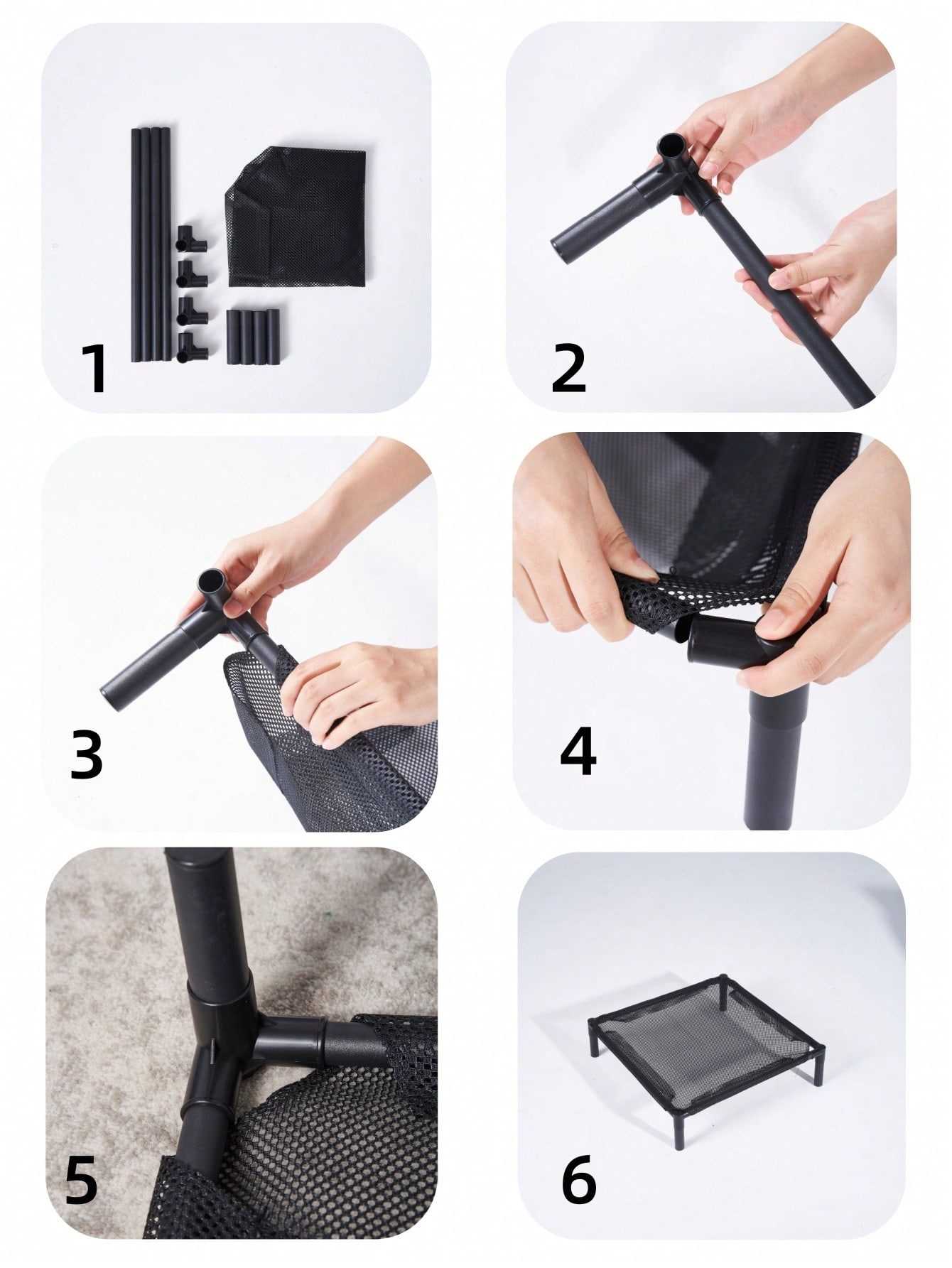 1

2

3

4

5

6