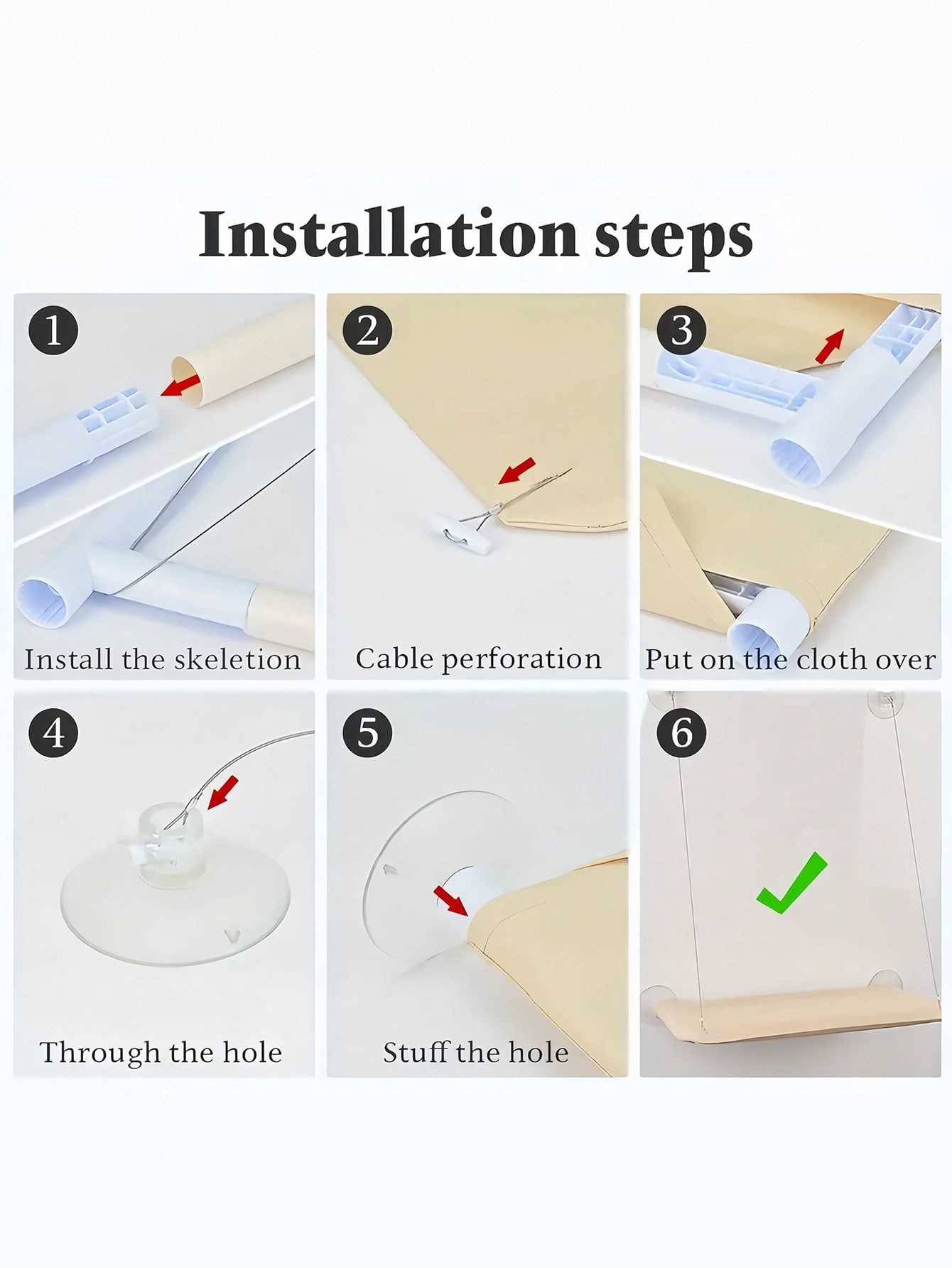 Installation steps

1
Install the skeletion

2
Cable perforation

3
Put on the cloth over

4
Through the hole

5
Stuff the hole

6