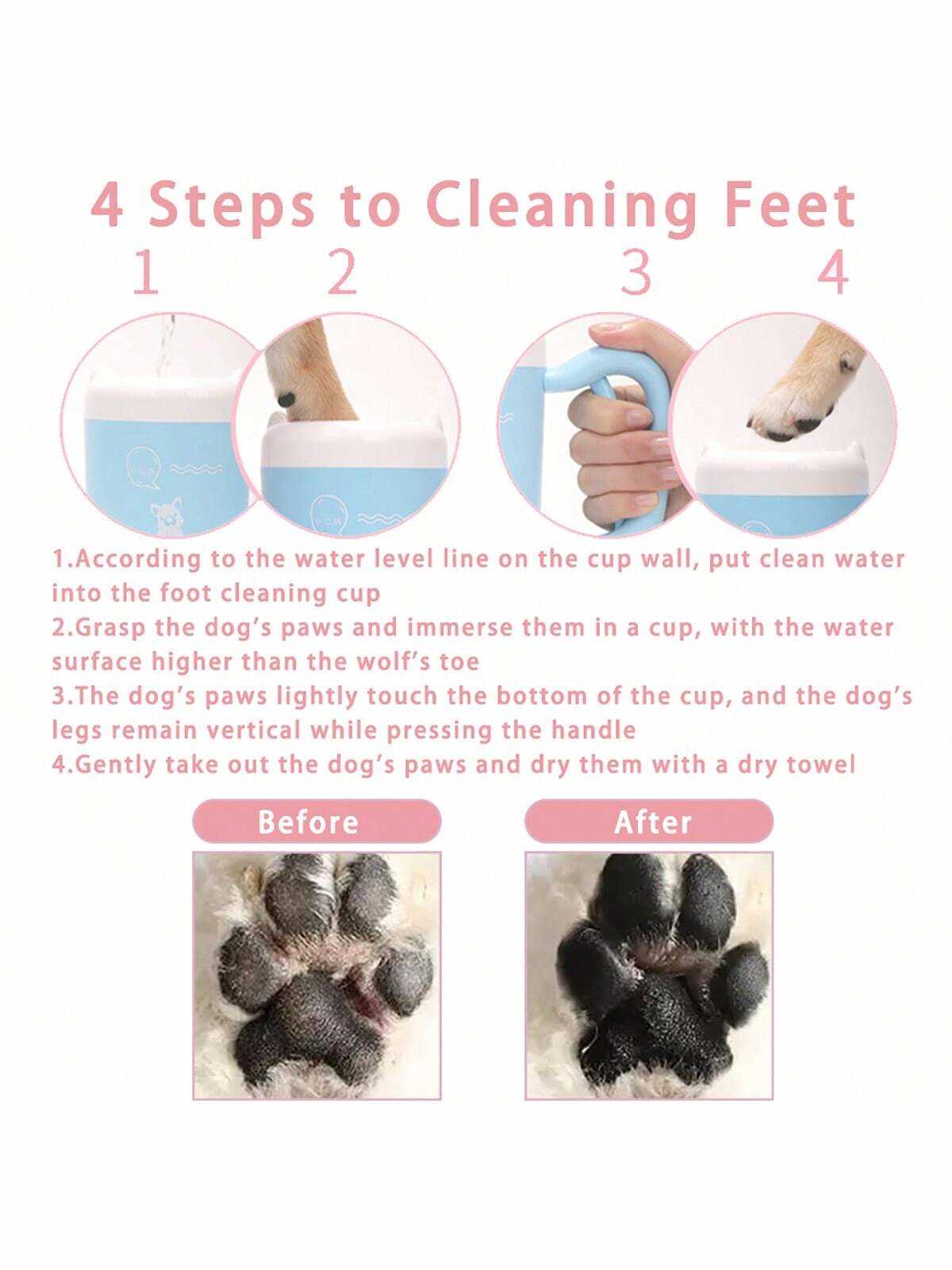 4 Steps to Cleaning Feet

1 2 3 4

1.According to the water level line on the cup wall, put clean water into the foot cleaning cup
2.Grasp the dog's paws and immerse them in a cup, with the water surface higher than the wolf's toe
3.The dog's paws lightly touch the bottom of the cup, and the dog's legs remain vertical while pressing the handle
4.Gently take out the dog's paws and dry them with a dry towel

Before

After