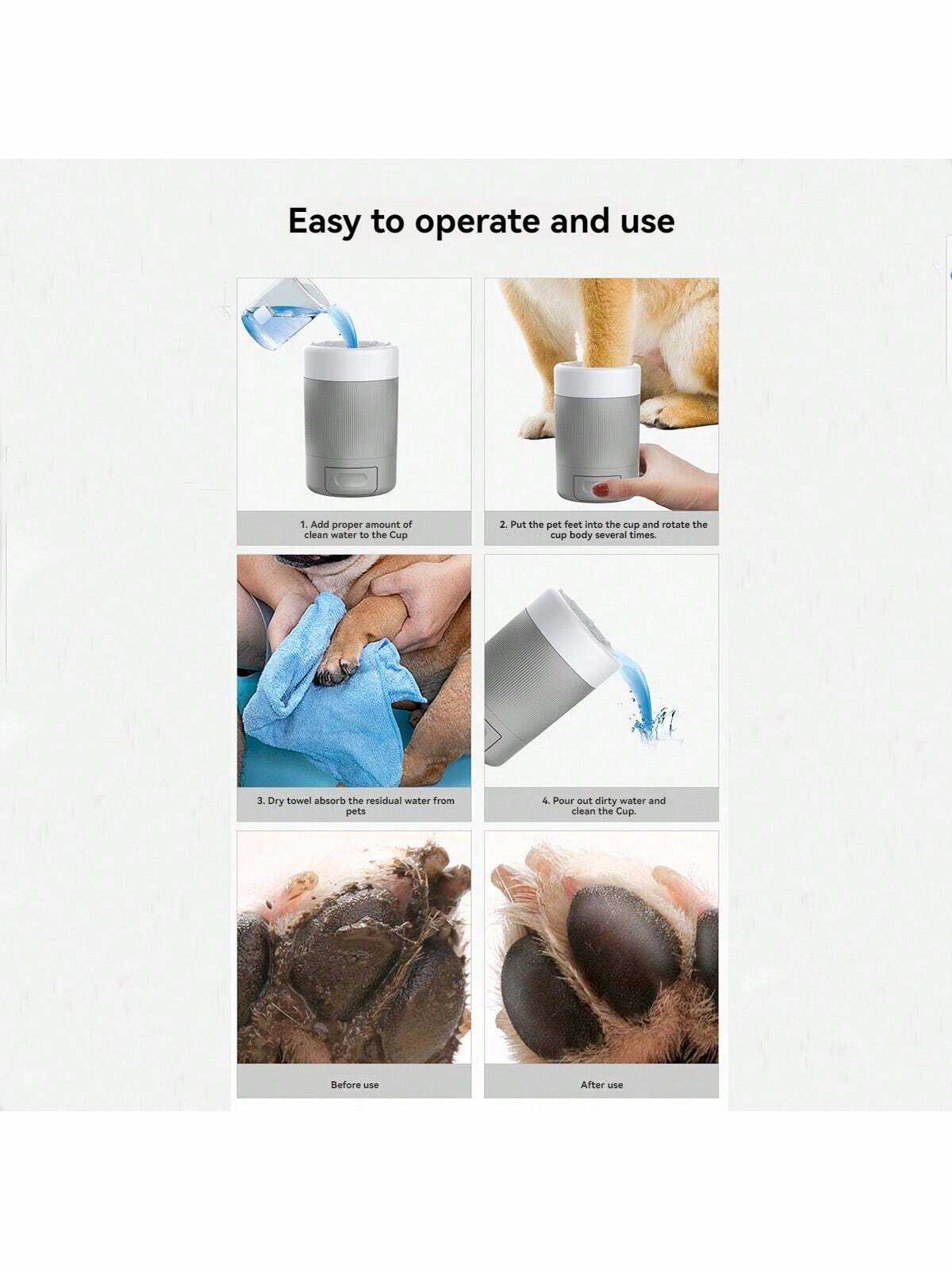 Easy to operate and use

1. Add proper amount of clean water to the Cup

2. Put the pet feet into the cup and rotate the cup body several times.

3. Dry towel absorb the residual water from pets

4. Pour out dirty water and clean the Cup.

Before use

After use